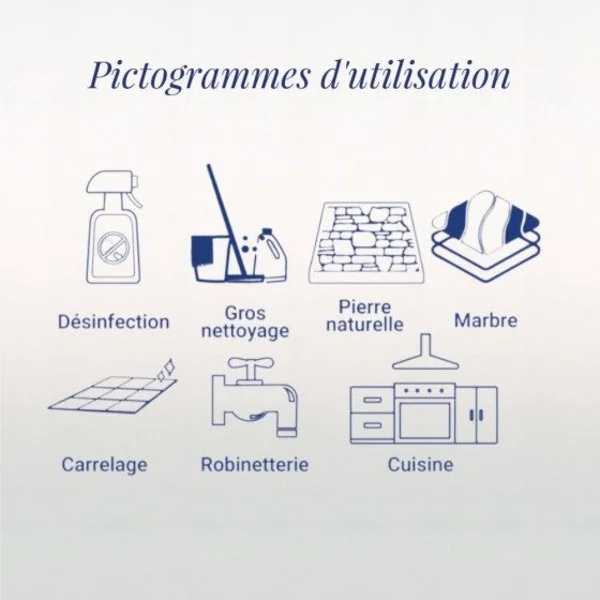 Pictogrammes d'utilisation

Désinfection

Gros nettoyage

Pierre naturelle

Marbre

Carrelage

Robinetterie

Cuisine