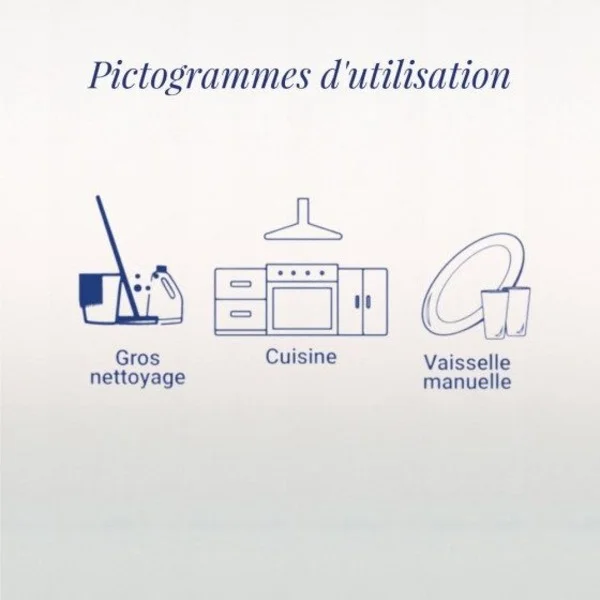 Pictogrammes d'utilisation

Gros nettoyage

Cuisine

Vaisselle manuelle