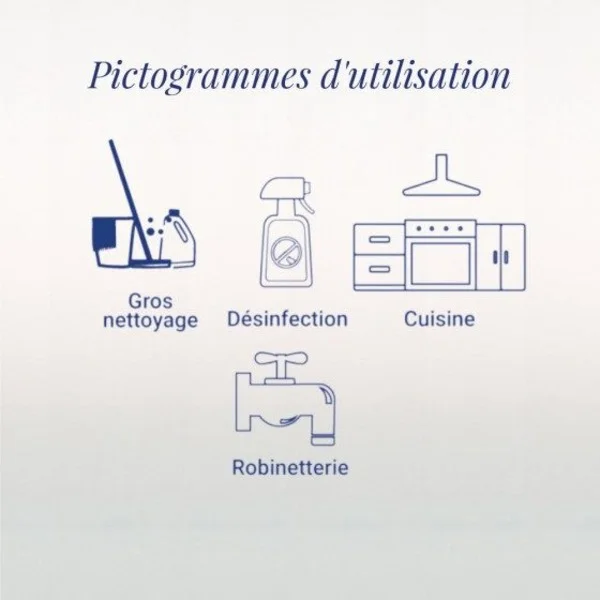 Pictogrammes d'utilisation

Gros nettoyage

Désinfection

Cuisine

Robinetterie