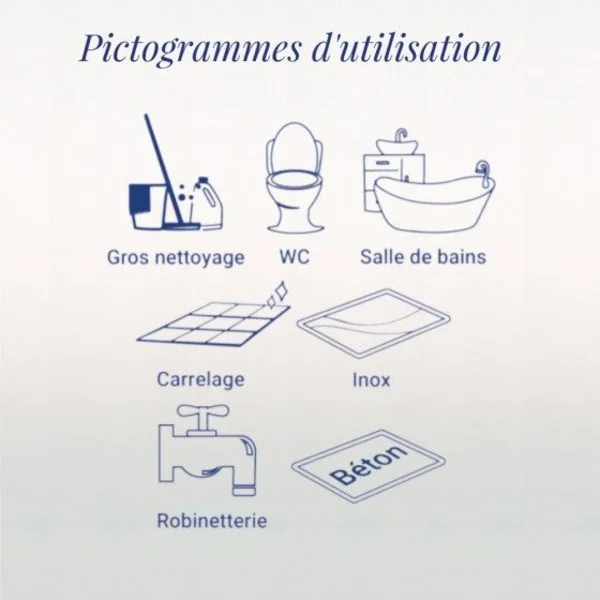 Pictogrammes d'utilisation

Gros nettoyage

WC

Salle de bains

Carrelage

Inox

Robinetterie

Béton